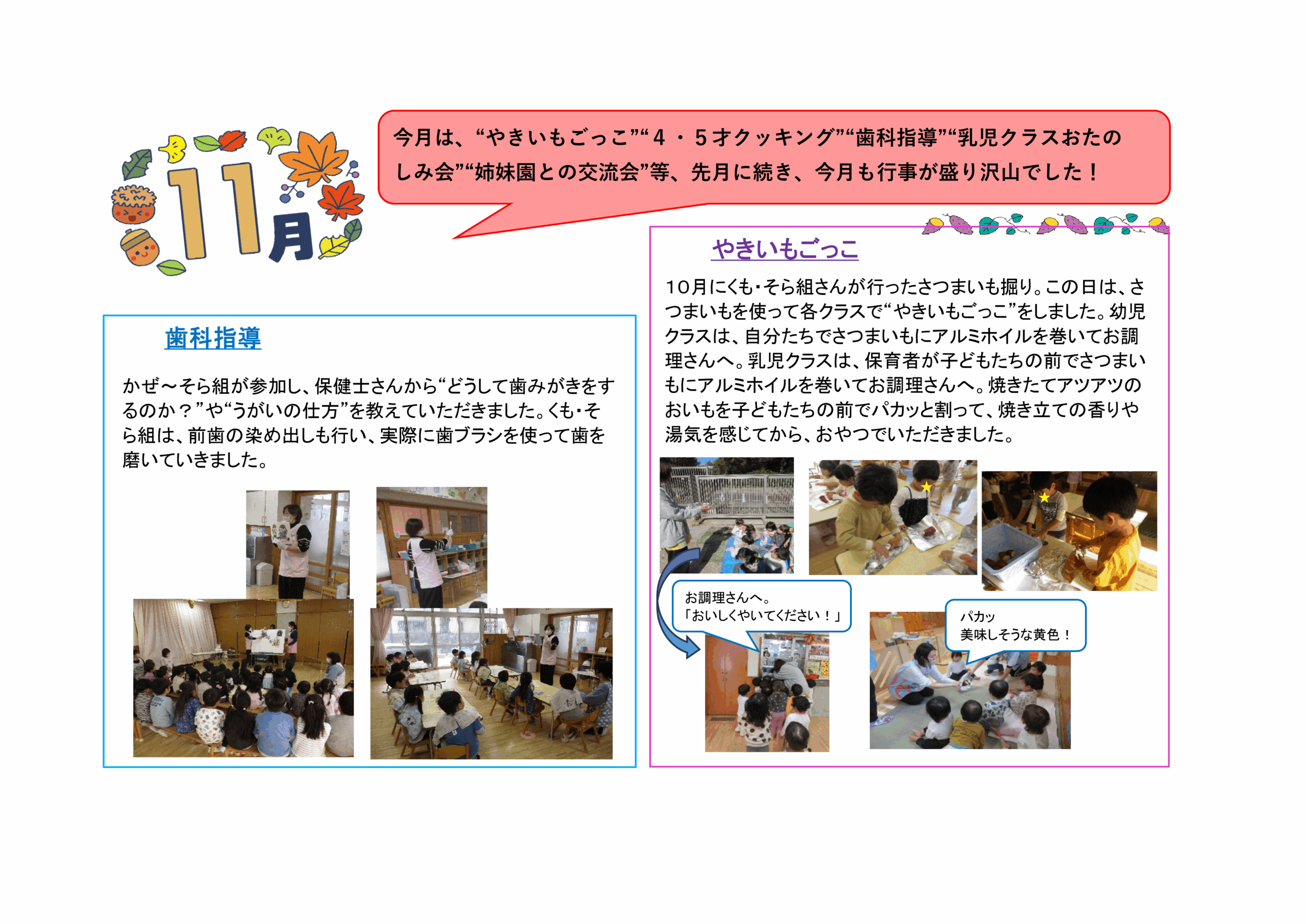 11月

今月は、“やきいもごっこ”“４・５才クッキング”“歯科指導”“乳児クラスおたのしみ会”“姉妹園との交流会”等、先月に続き、今月も行事が盛り沢山でした！

歯科指導

かぜ～そら組が参加し、保健士さんから“どうして歯みがきをするのか？”や“うがいの仕方”を教えていただきました。くも･そら組は、前歯の染め出しも行い、実際に歯ブラシを使って歯を磨いていきました。

やきいもごっこ

10月にくも･そら組さんが行ったさつまいも掘り。この日は、さつまいもを使って各クラスで“やきいもごっこ”をしました。幼児クラスは、自分たちでさつまいもにアルミホイルを巻いてお調理さんへ。乳児クラスは、保育者が子どもたちの前でさつまいもにアルミホイルを巻いてお調理さんへ。焼きたてアツアツのおいもを子どもたちの前でパカッと割って、焼き立ての香りや湯気を感じてから、おやつでいただきました。

お調理さんへ。
「おいしくやいてください！」

パカッ
美味しそうな黄色！